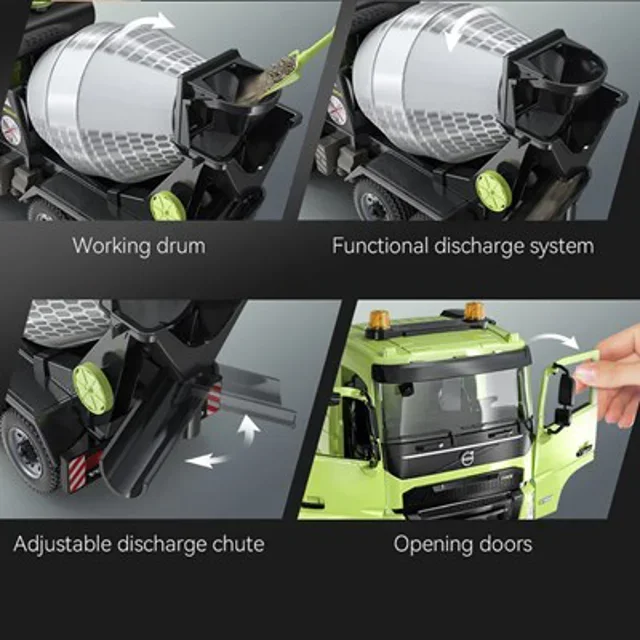 Working drum

Functional discharge system

Adjustable discharge chute

Opening doors